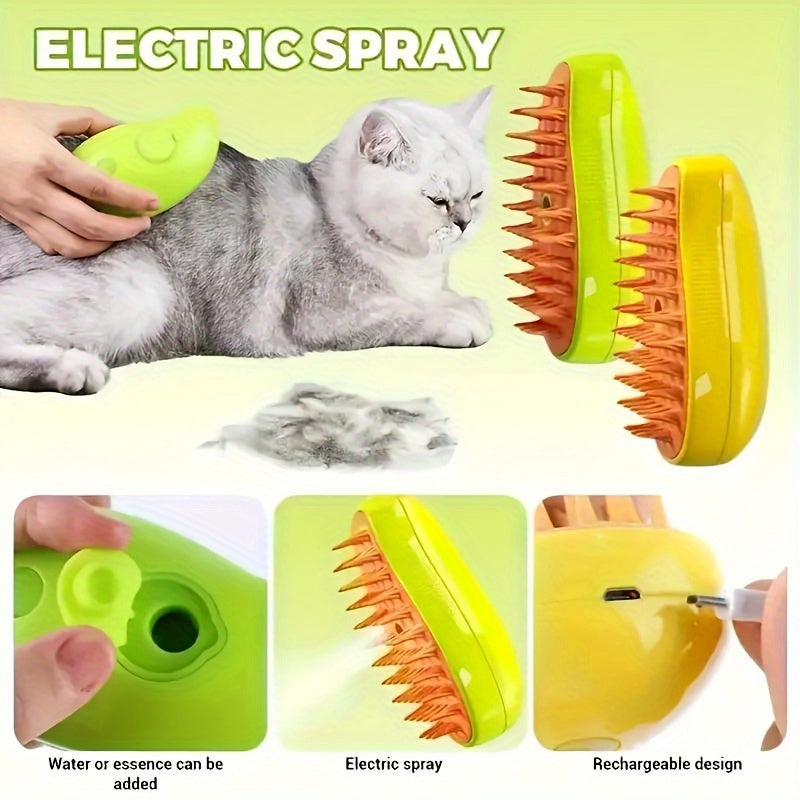 ELECTRIC SPRAY

Water or essence can be added

Electric spray

Rechargeable design