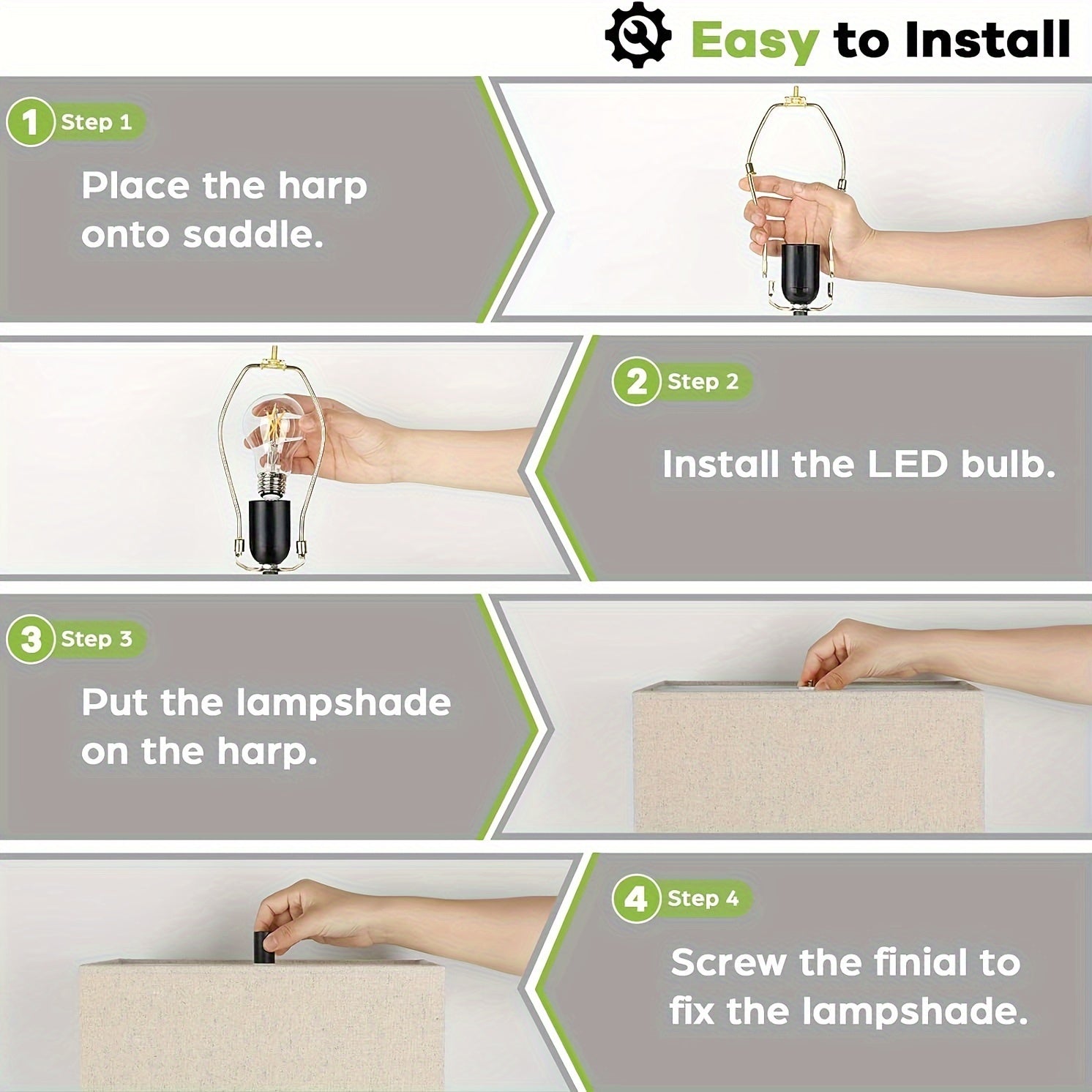 Easy to Install

1 Step 1

Place the harp onto saddle.

2 Step 2

Install the LED bulb.

3 Step 3

Put the lampshade on the harp.

4 Step 4

Screw the finial to fix the lampshade.