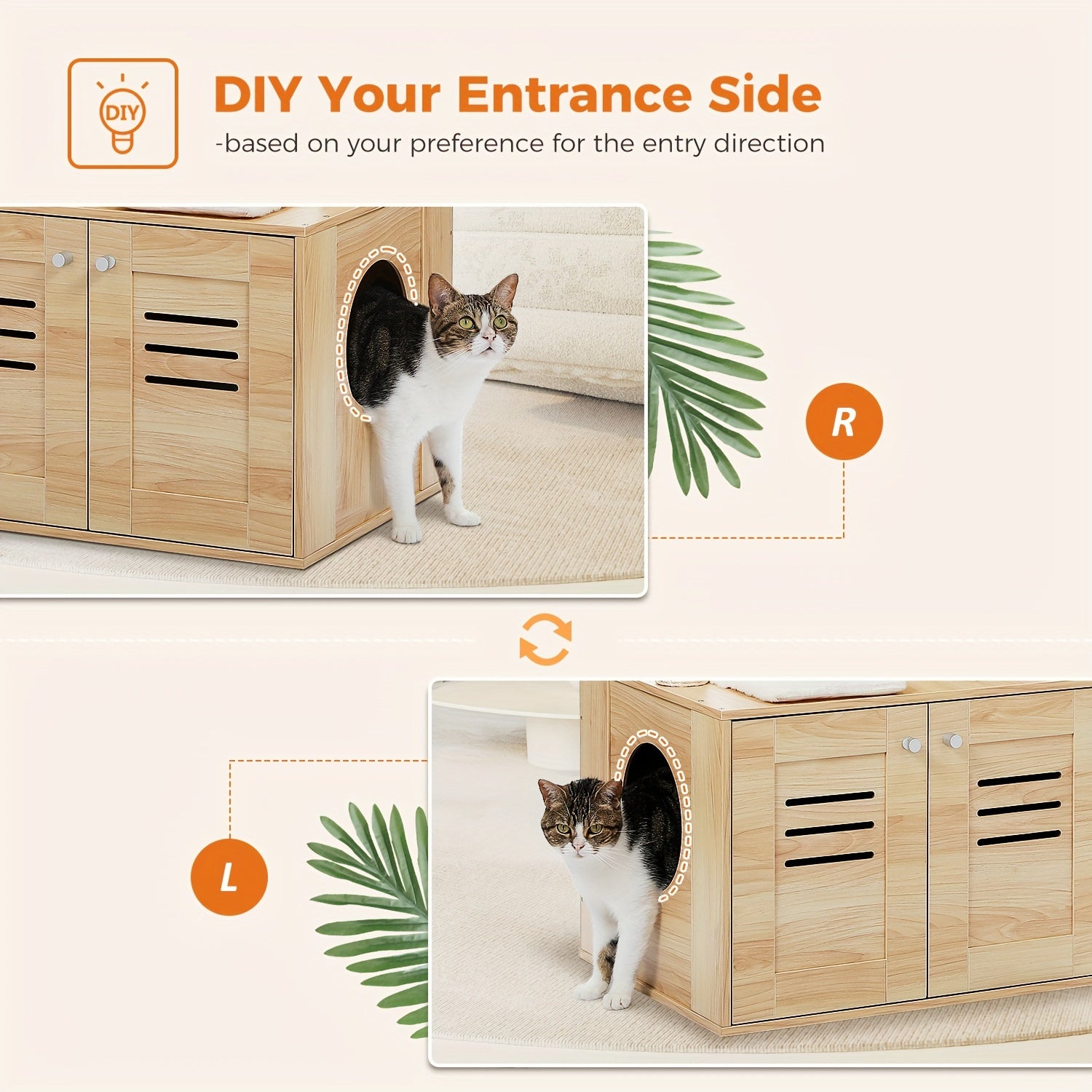 DIY

DIY Your Entrance Side
-based on your preference for the entry direction

R

L