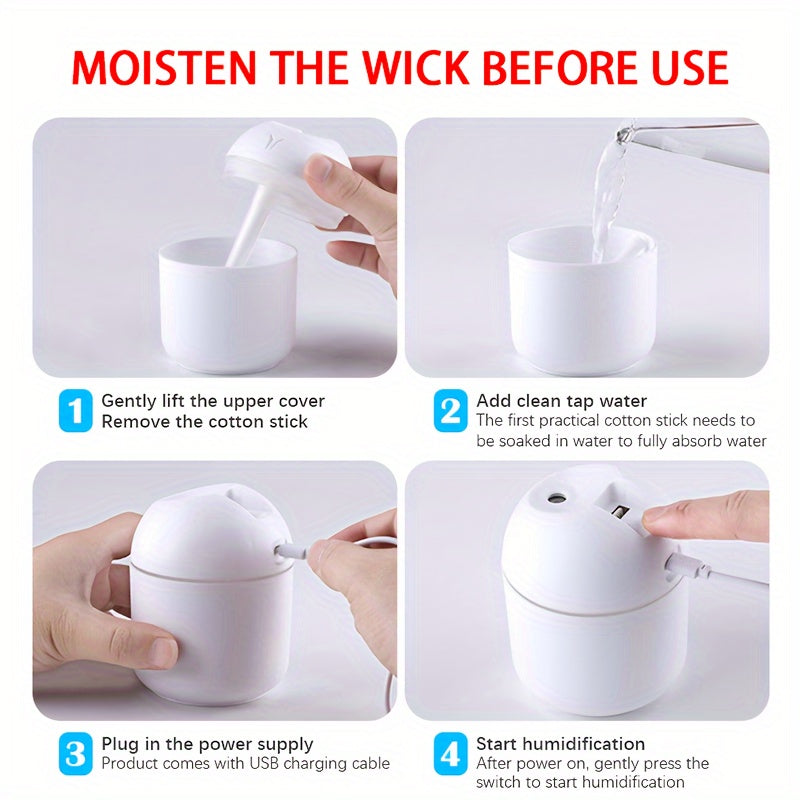 MOISTEN THE WICK BEFORE USE

1 Gently lift the upper cover
Remove the cotton stick

2 Add clean tap water
The first practical cotton stick needs to be soaked in water to fully absorb water

3 Plug in the power supply
Product comes with USB charging cable

4 Start humidification
After power on, gently press the switch to start humidification