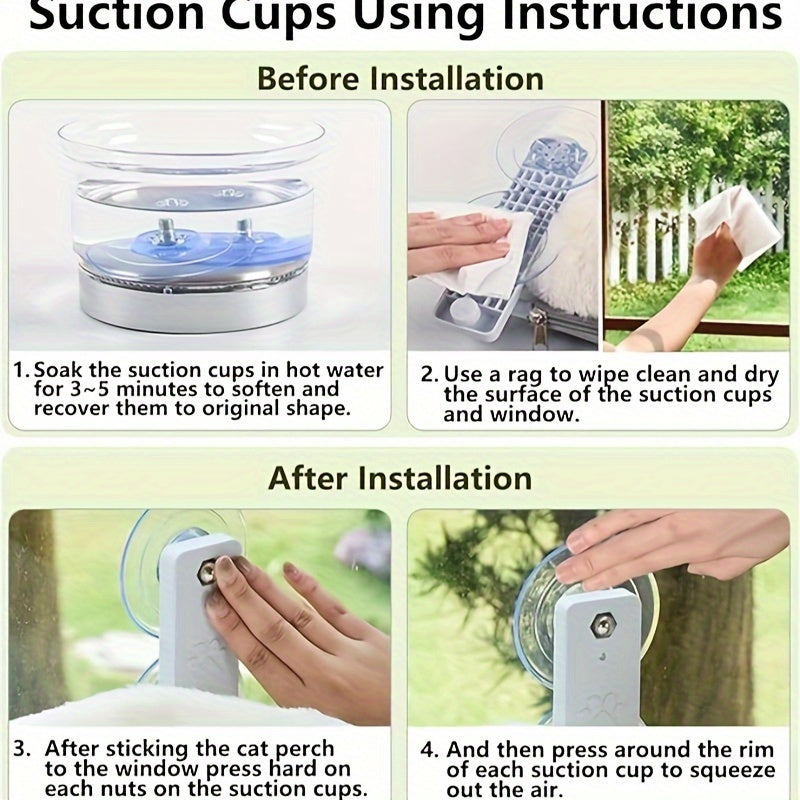 Suction Cups Using Instructions

Before Installation

1. Soak the suction cups in hot water for 3~5 minutes to soften and recover them to original shape.

2. Use a rag to wipe clean and dry the surface of the suction cups and window.

After Installation

3. After sticking the cat perch to the window press hard on each nuts on the suction cups.

4. And then press around the rim of each suction cup to squeeze out the air.