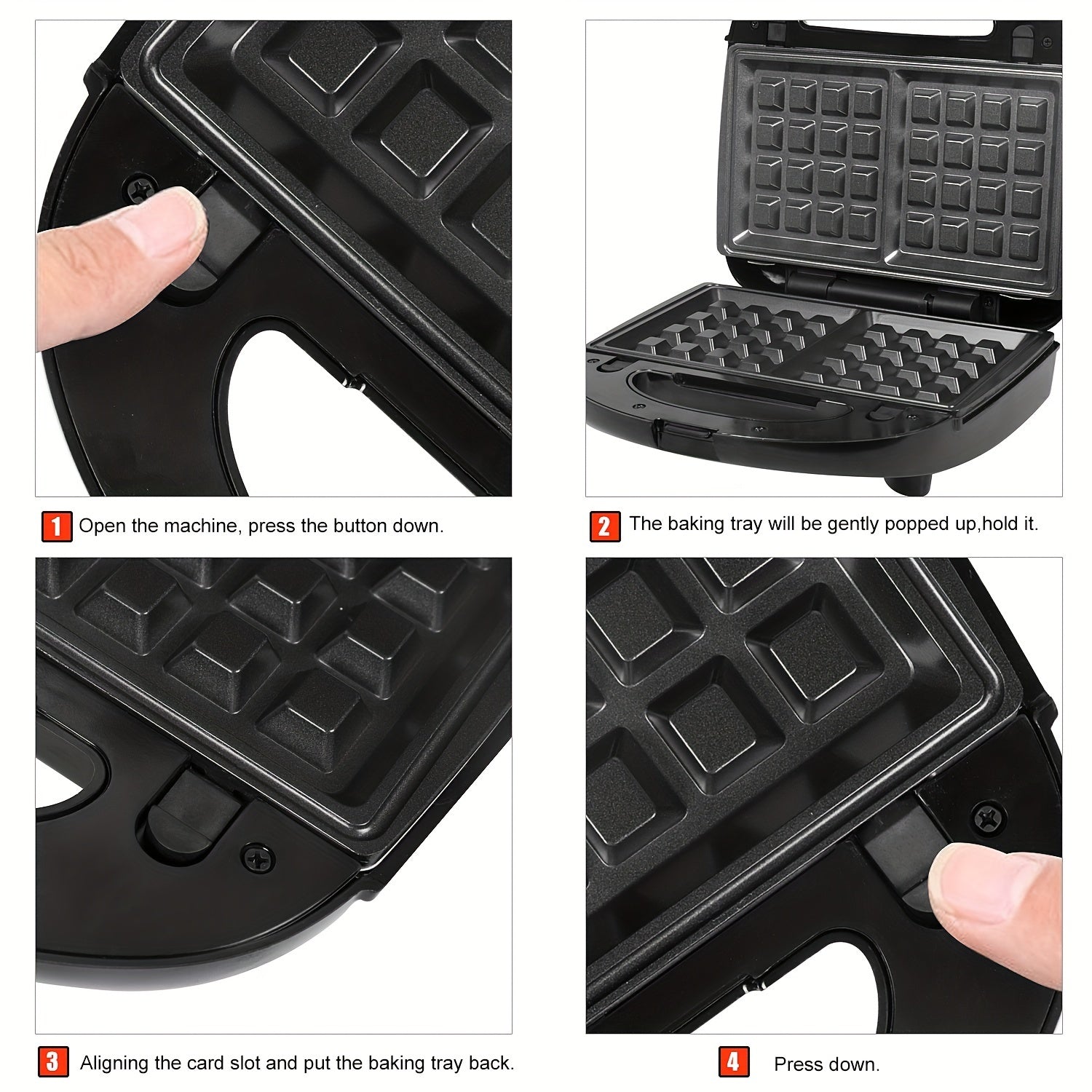 1 Open the machine, press the button down.

2 The baking tray will be gently popped up,hold it.

3 Aligning the card slot and put the baking tray back.

4 Press down.