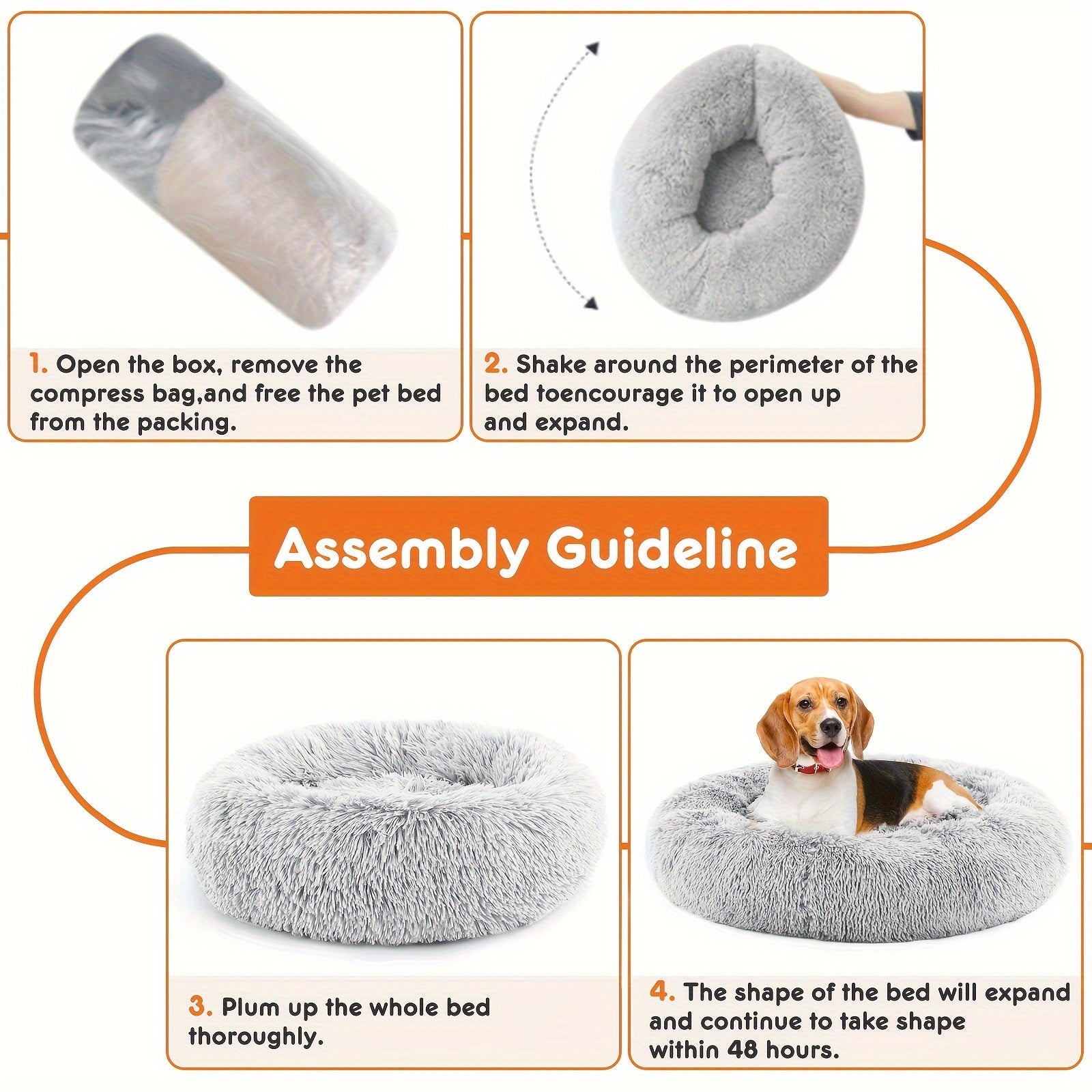 1. Open the box, remove the compress bag,and free the pet bed from the packing.

2. Shake around the perimeter of the bed toencourage it to open up and expand.

Assembly Guideline

3. Plum up the whole bed thoroughly.

4. The shape of the bed will expand and continue to take shape within 48 hours.