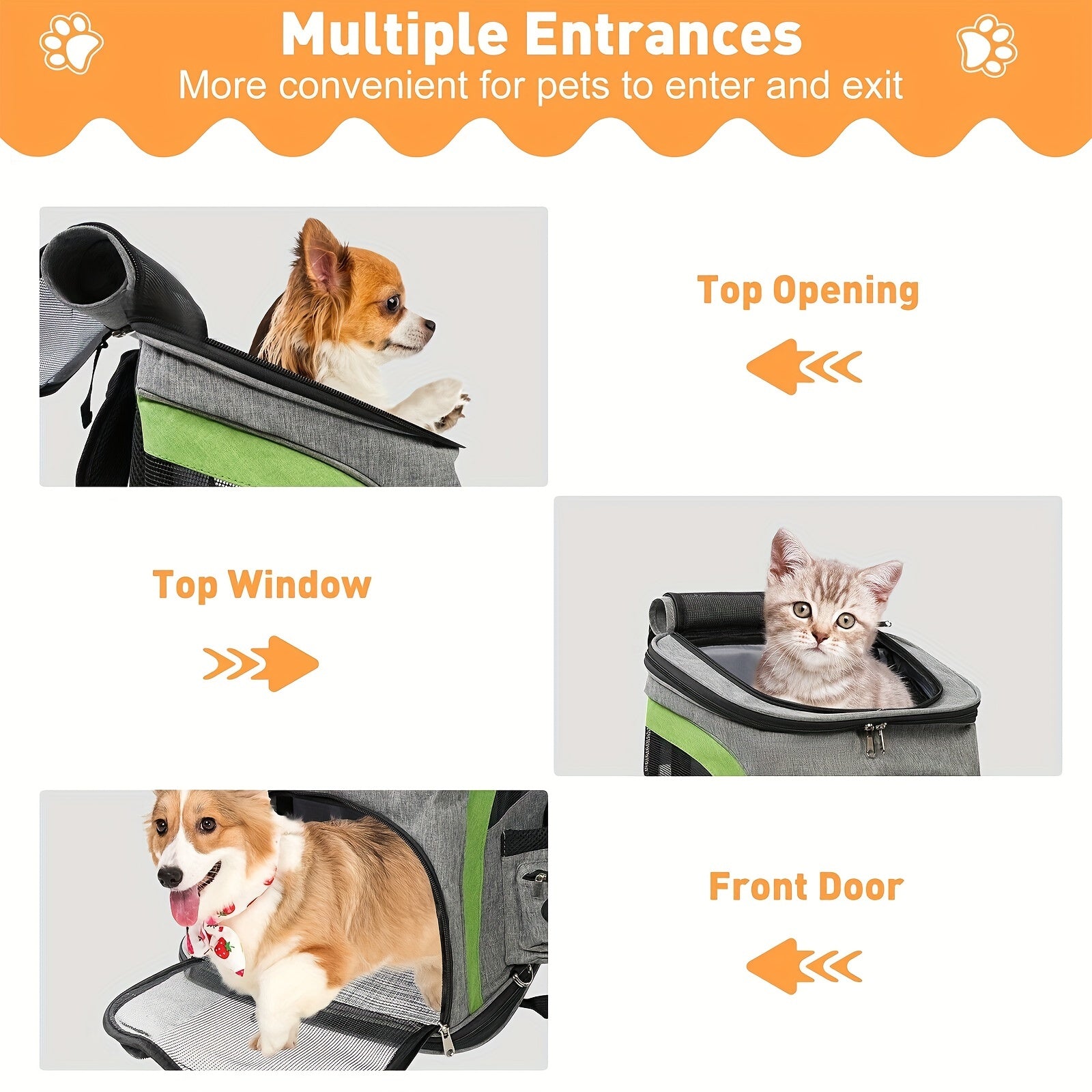 Multiple Entrances
More convenient for pets to enter and exit

Top Opening

Top Window

Front Door