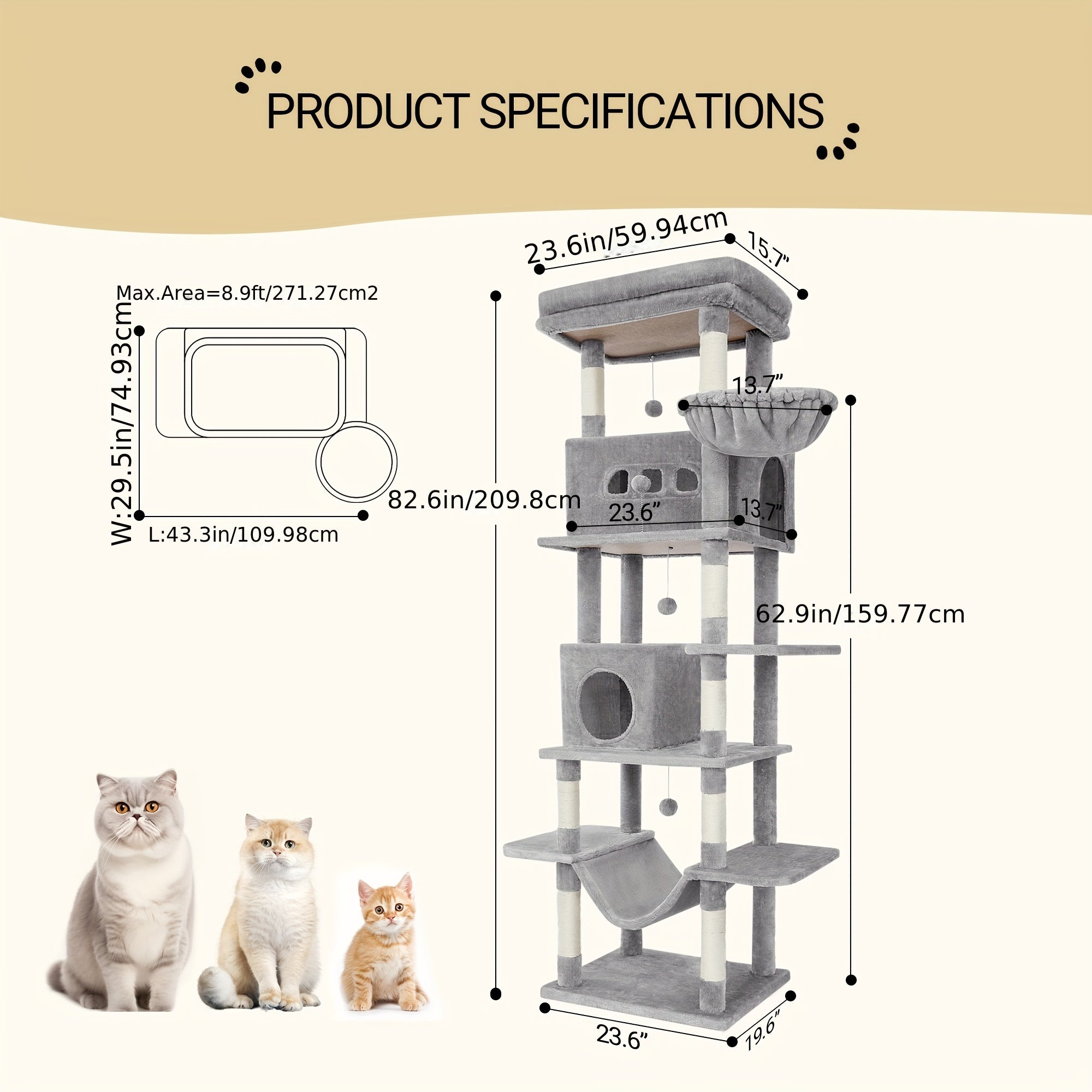 PRODUCT SPECIFICATIONS

Max.Area=8.9ft/271.27cm2

W:29.5in/74.93cm

L:43.3in/109.98cm

23.6in/59.94cm

15.7"

13.7"

82.6in/209.8cm

23.6"

13.7"

62.9in/159.77cm

23.6"

19.6"