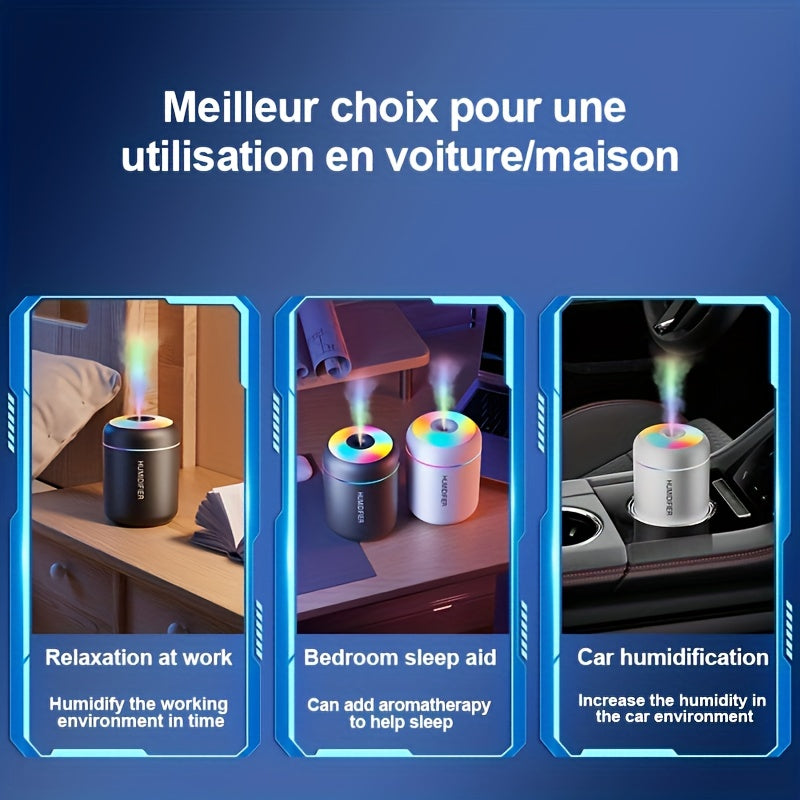 Meilleur choix pour une utilisation en voiture/maison

HUMIDIFIER

Relaxation at work

Humidify the working environment in time

HUMIDIFIER

HUMIDIFIER

Bedroom sleep aid

Can add aromatherapy to help sleep

HUMIDIFIER

Car humidification

Increase the humidity in the car environment