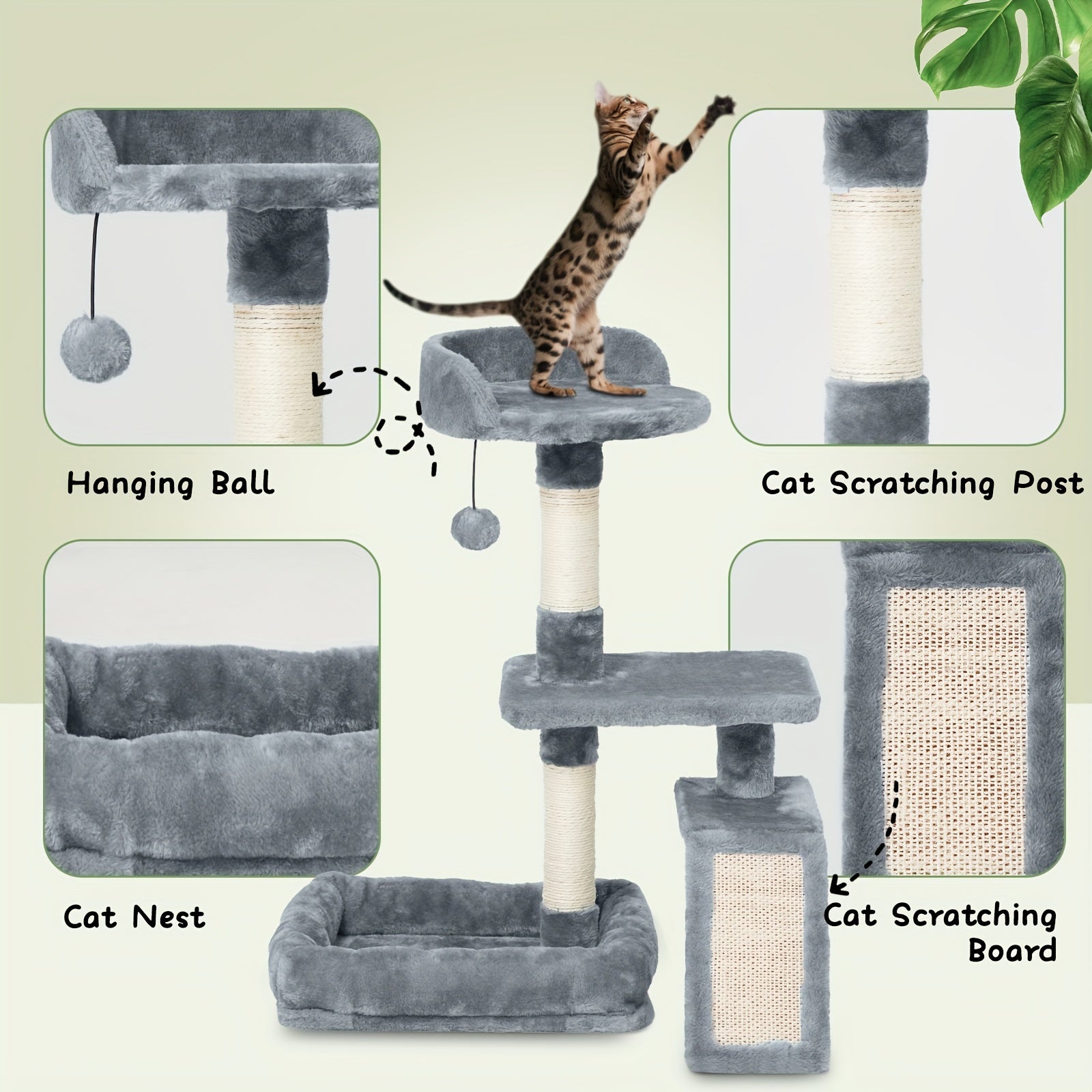 Hanging Ball

Cat Scratching Post

Cat Nest

Cat Scratching Board