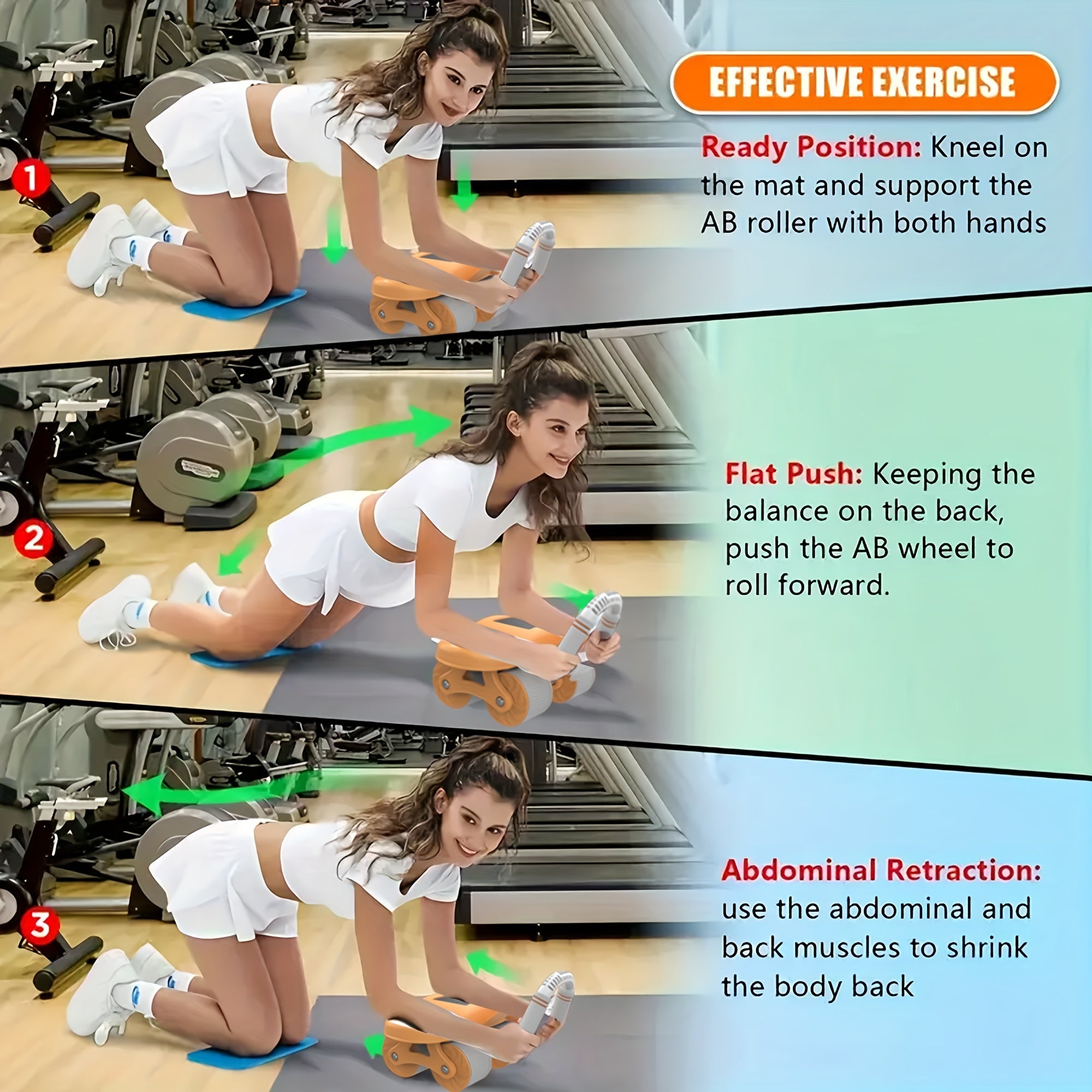 EFFECTIVE EXERCISE

1

Ready Position: Kneel on the mat and support the AB roller with both hands

2

Flat Push: Keeping the balance on the back, push the AB wheel to roll forward.

3

Abdominal Retraction: use the abdominal and back muscles to shrink the body back