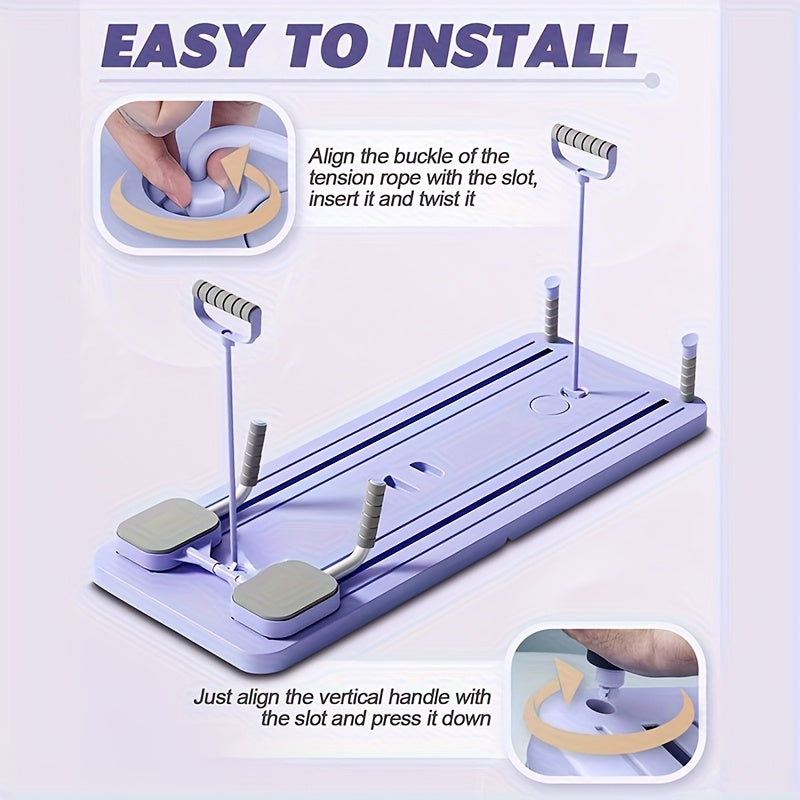 EASY TO INSTALL

Align the buckle of the tension rope with the slot, insert it and twist it

Just align the vertical handle with the slot and press it down